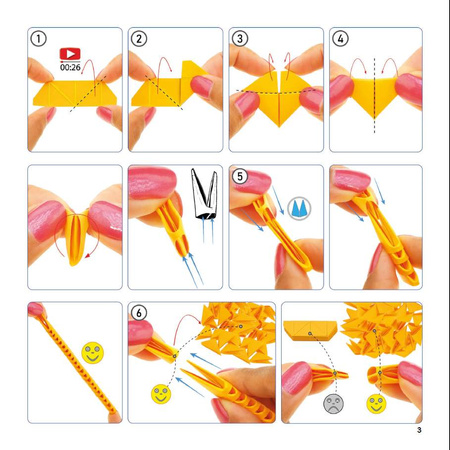 1

00:26

2

3

4

5

6

3