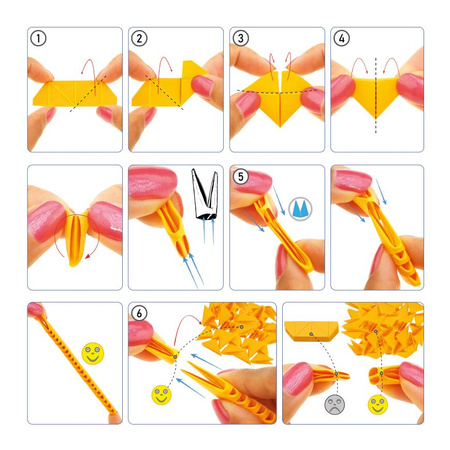 1

2

3

4

5

6